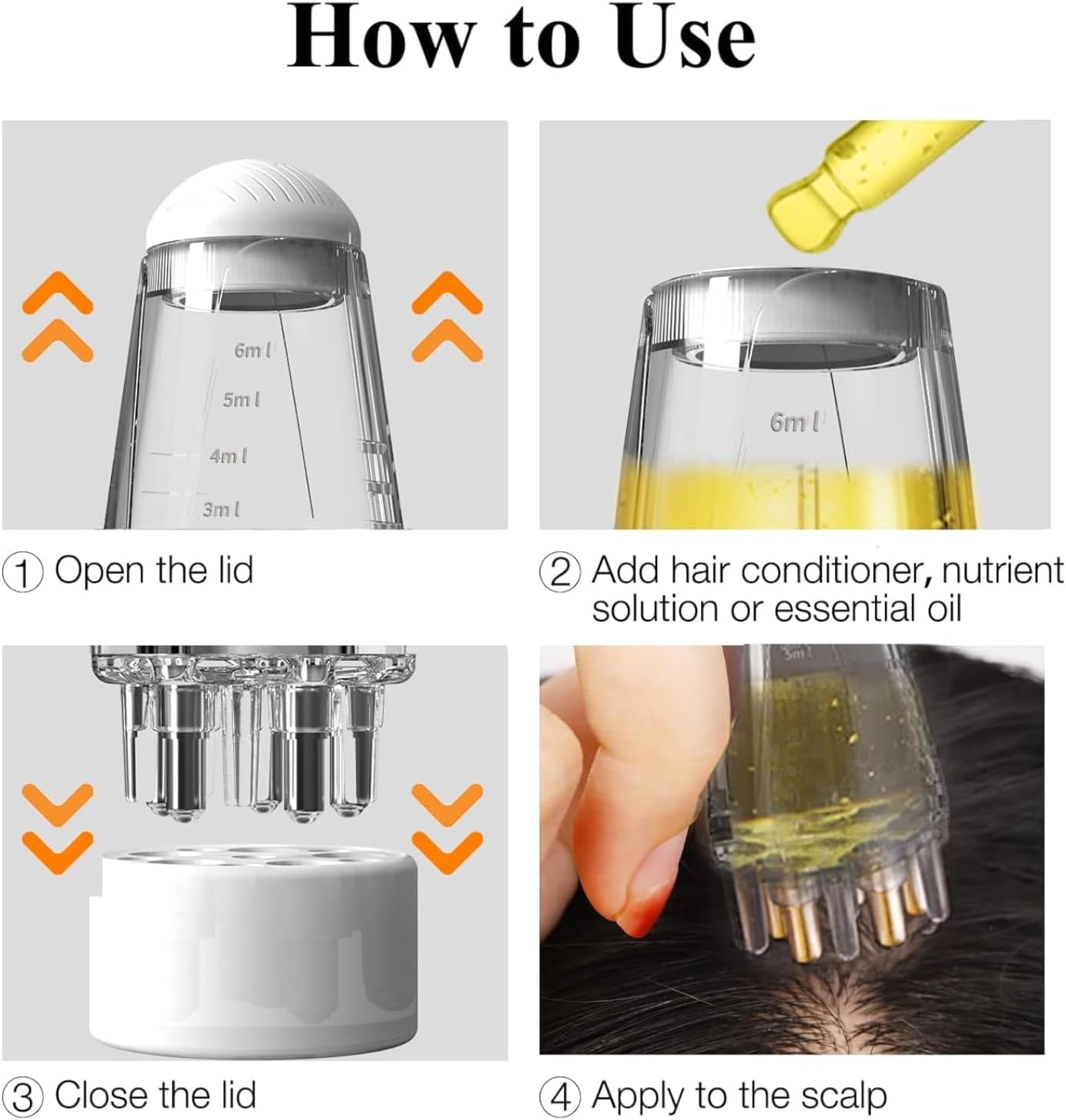 How to Use

6ml
5ml
4ml
3ml

① Open the lid

6ml

② Add hair conditioner, nutrient solution or essential oil

③ Close the lid

5ml

④ Apply to the scalp