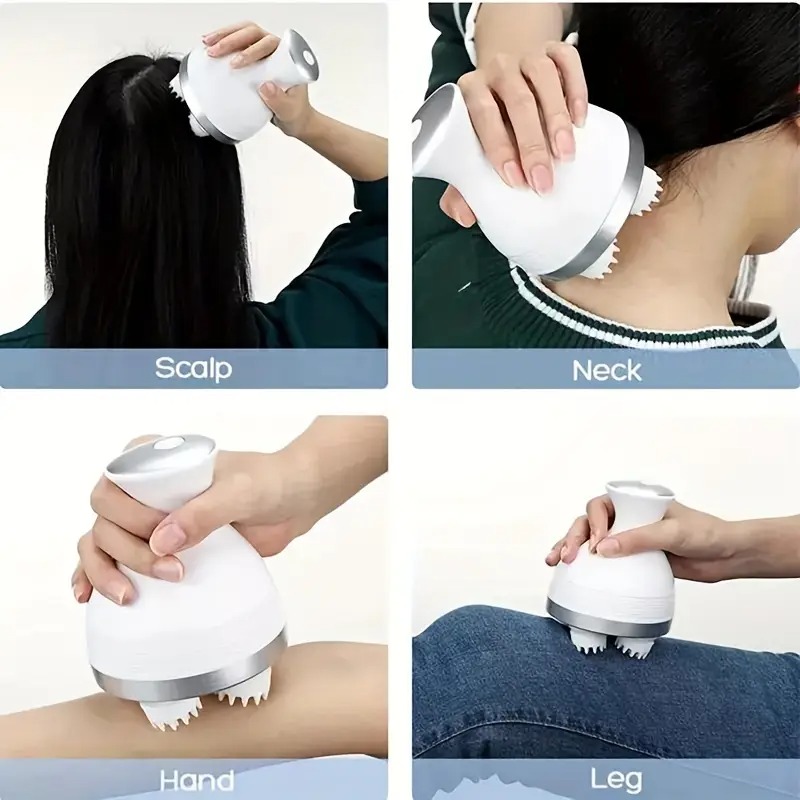 Scalp

Neck

Hand

Leg