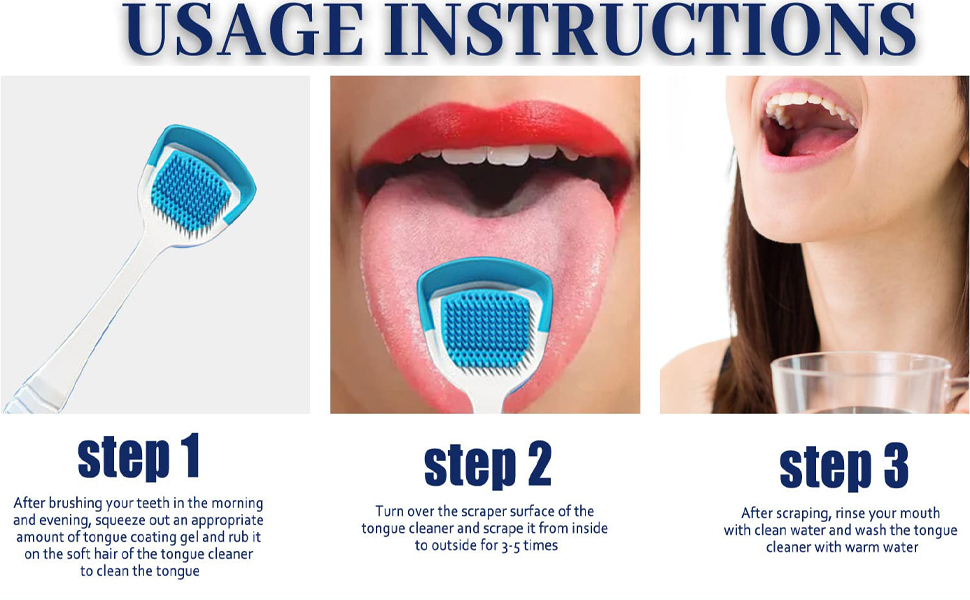 USAGE INSTRUCTIONS

step 1

After brushing your teeth in the morning and evening, squeeze out an appropriate amount of tongue coating gel and rub it on the soft hair of the tongue cleaner to clean the tongue

step 2

Turn over the scraper surface of the tongue cleaner and scrape it from inside to outside for 3-5 times

step 3

After scraping, rinse your mouth with clean water and wash the tongue cleaner with warm water